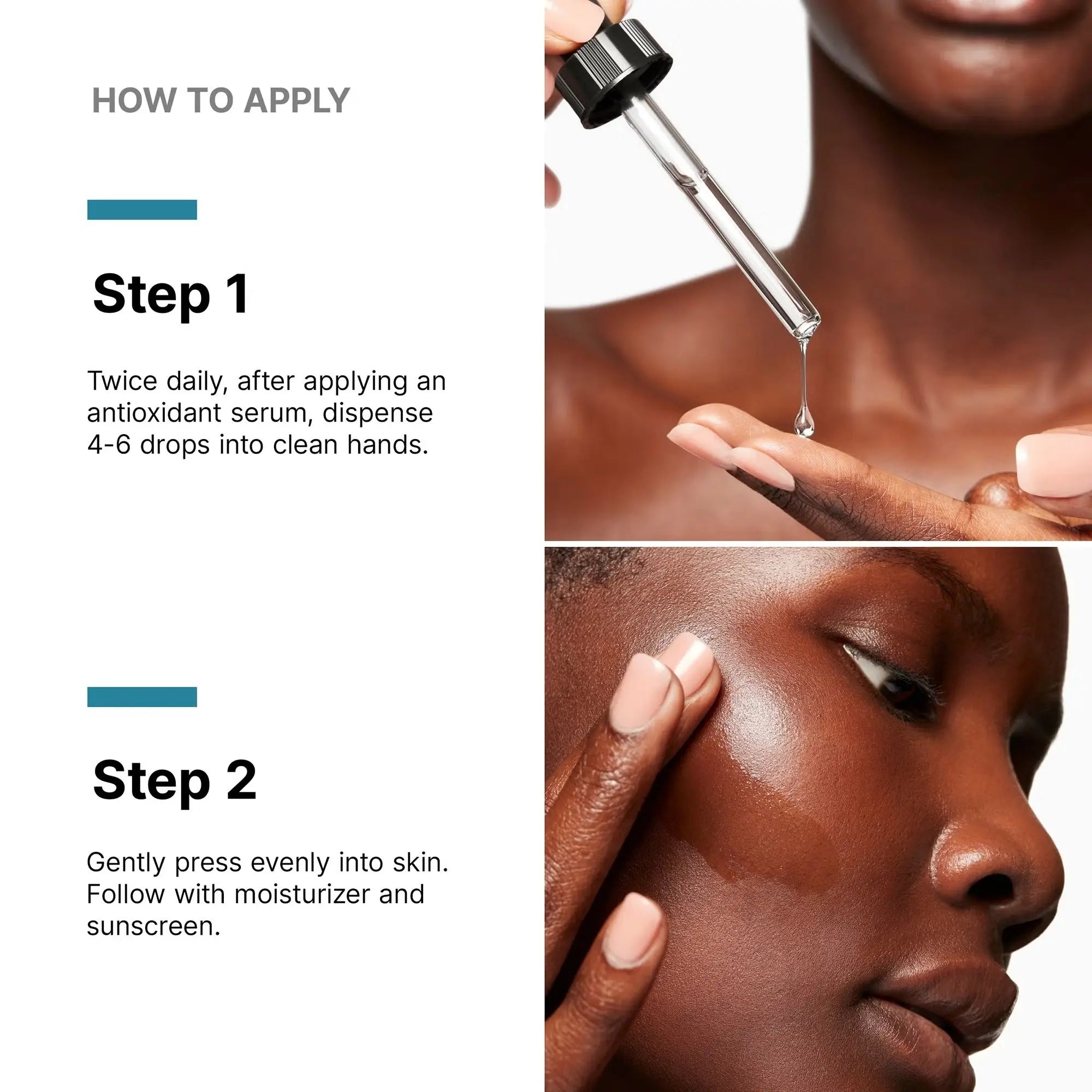 HOW TO APPLY

Step 1

Twice daily, after applying an antioxidant serum, dispense 4-6 drops into clean hands.

Step 2

Gently press evenly into skin. Follow with moisturizer and sunscreen.