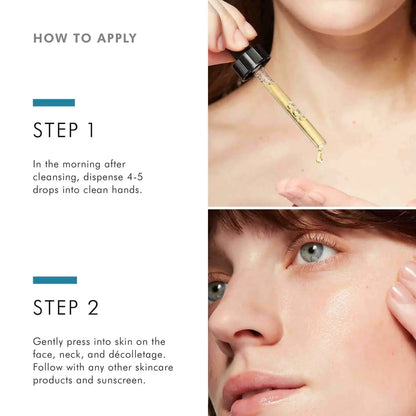 HOW TO APPLY

STEP 1

In the morning after cleansing, dispense 4-5 drops into clean hands.

STEP 2

Gently press into skin on the face, neck, and décolletage. Follow with any other skincare products and sunscreen.