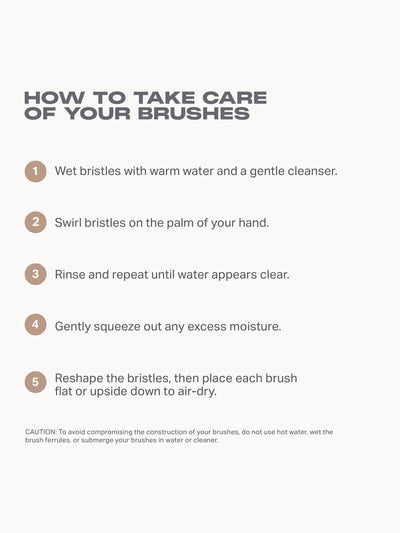 HOW TO TAKE CARE OF YOUR BRUSHES

1 Wet bristles with warm water and a gentle cleanser.

2 Swirl bristles on the palm of your hand.

3 Rinse and repeat until water appears clear.

4 Gently squeeze out any excess moisture.

5 Reshape the bristles, then place each brush flat or upside down to air-dry.

CAUTION: To avoid compromising the construction of your brushes, do not use hot water, wet the brush ferrules, or submerge your brushes in water or cleaner.