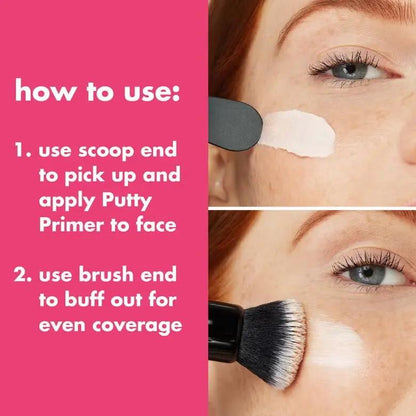 how to use:

1. use scoop end to pick up and apply Putty Primer to face

2. use brush end to buff out for even coverage