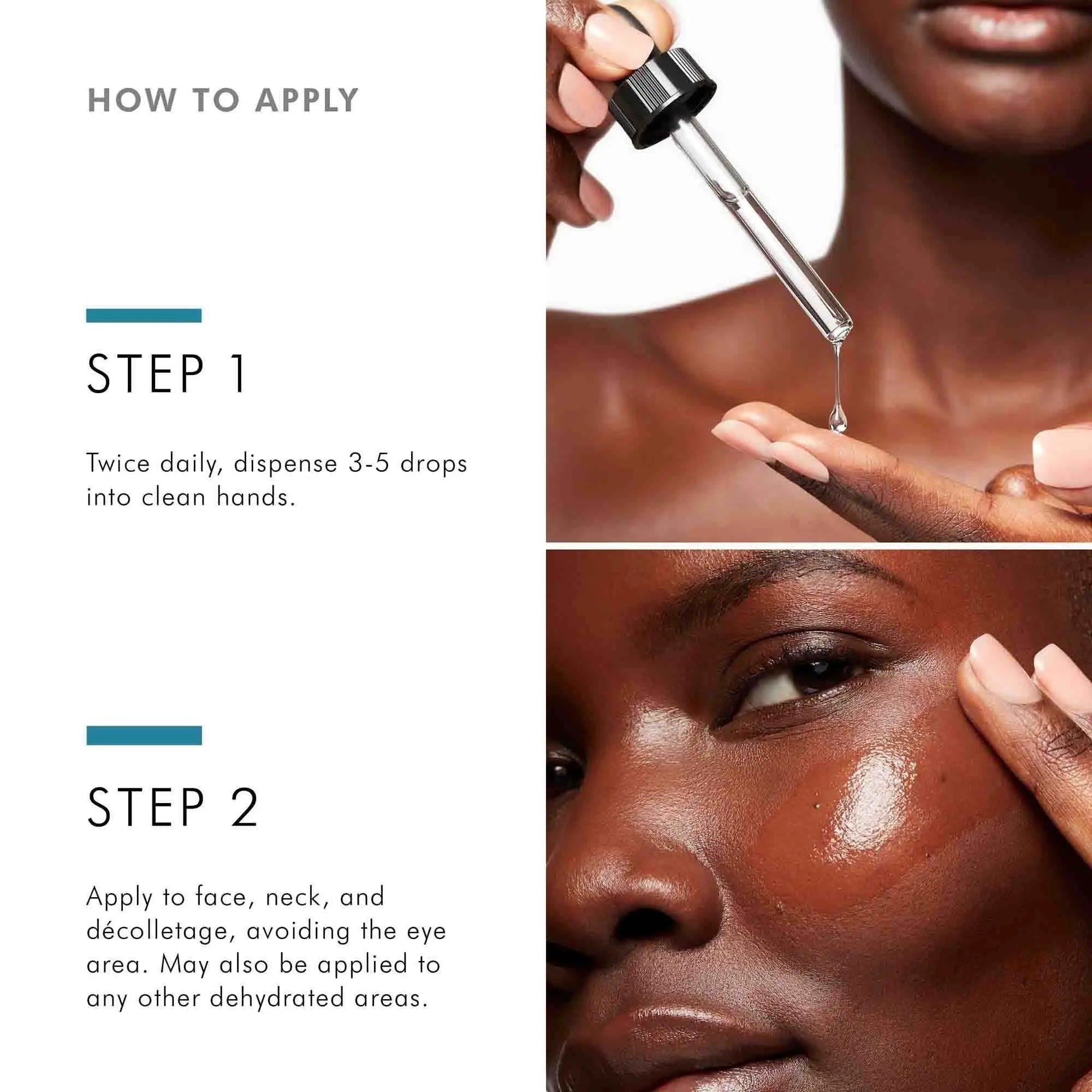 HOW TO APPLY

STEP 1

Twice daily, dispense 3-5 drops into clean hands.

STEP 2

Apply to face, neck, and décolletage, avoiding the eye area. May also be applied to any other dehydrated areas.