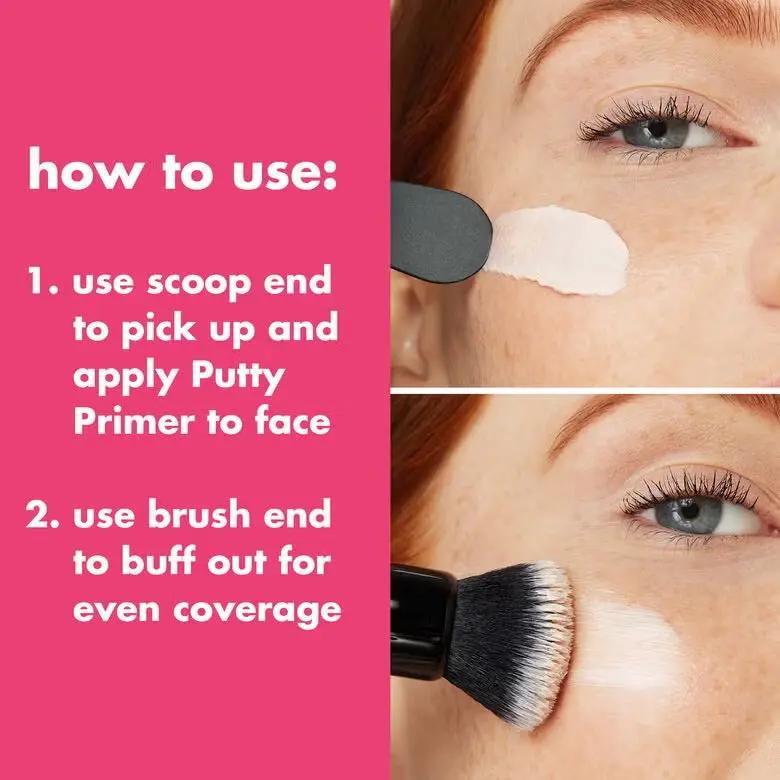 how to use:

1. use scoop end to pick up and apply Putty Primer to face

2. use brush end to buff out for even coverage