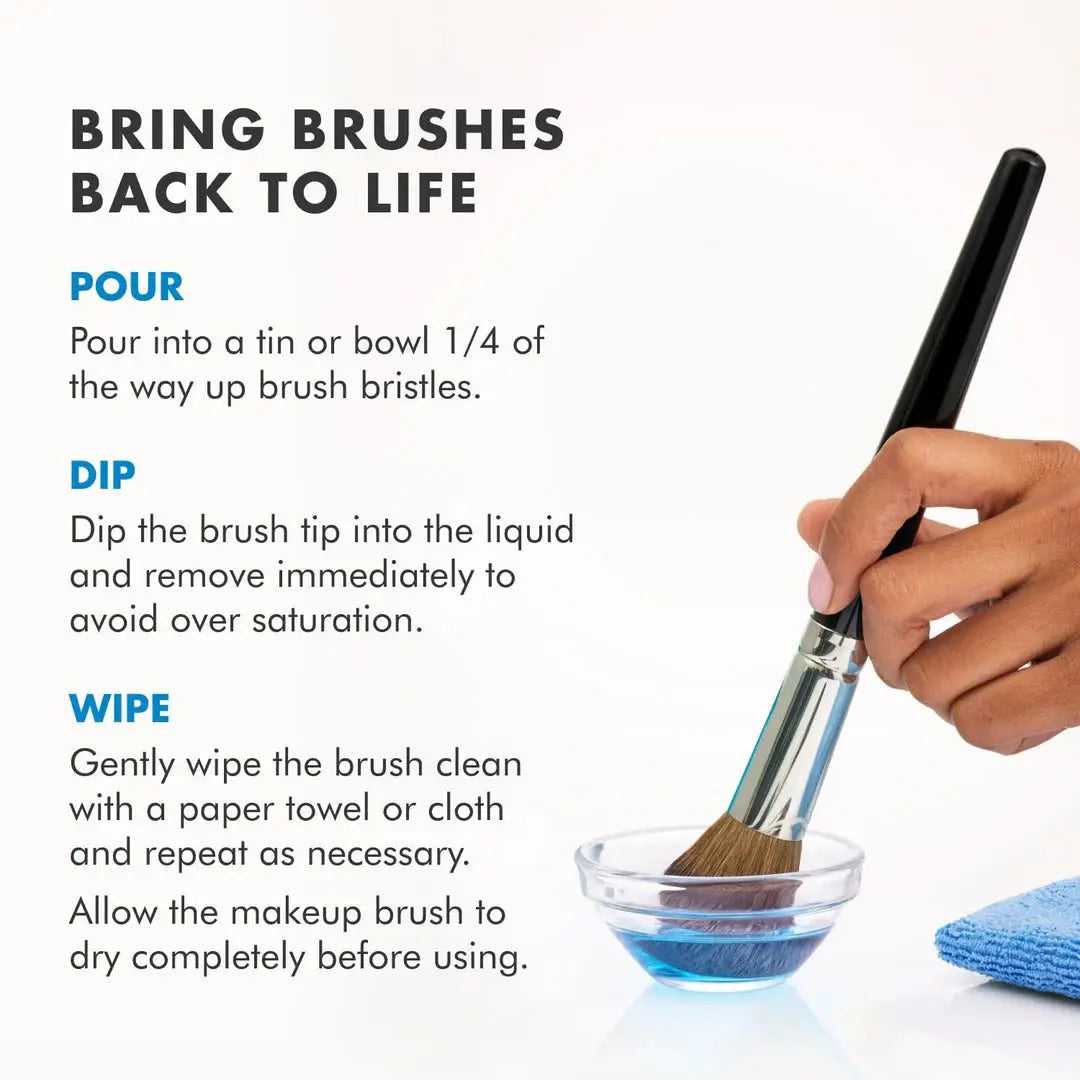 BRING BRUSHES BACK TO LIFE

POUR
Pour into a tin or bowl 1/4 of the way up brush bristles.

DIP
Dip the brush tip into the liquid and remove immediately to avoid over saturation.

WIPE
Gently wipe the brush clean with a paper towel or cloth and repeat as necessary.

Allow the makeup brush to dry completely before using.